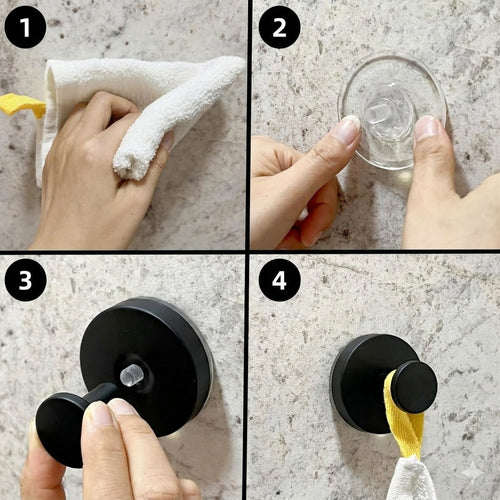 1

2

3

4